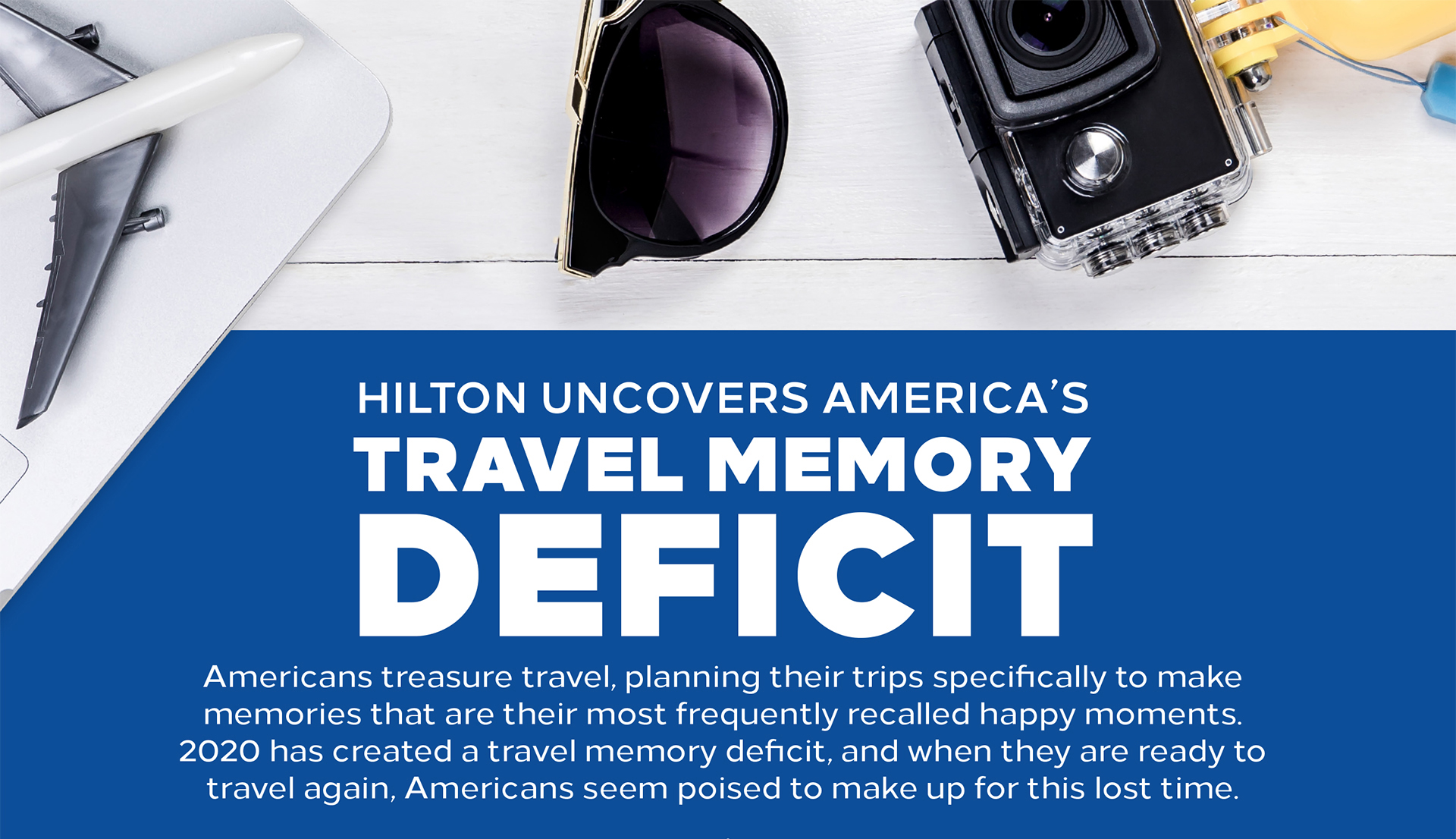 HILTON UNCOVERS AMERICA'S
TRAVEL MEMORY
DEFICIT

Americans treasure travel, planning their trips specifically to make memories that are their most frequently recalled happy moments. 2020 has created a travel memory deficit, and when they are ready to travel again, Americans seem poised to make up for this lost time.