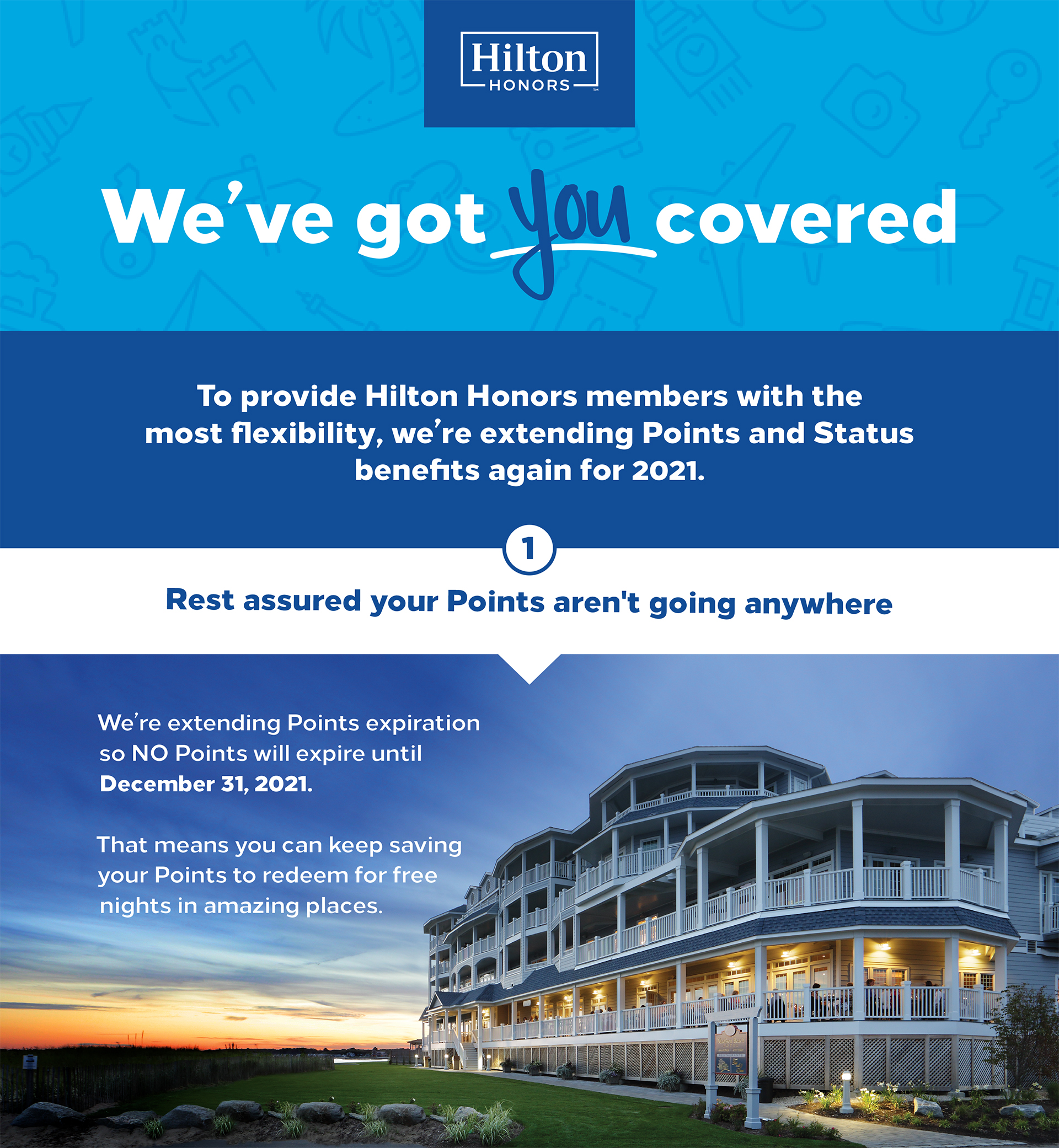 Hilton
HONORS™

We've got you covered

To provide Hilton Honors members with the most flexibility, we're extending Points and Status benefits again for 2021.

1

Rest assured your Points aren't going anywhere

We're extending Points expiration so NO Points will expire until December 31, 2021.

That means you can keep saving your Points to redeem for free nights in amazing places.